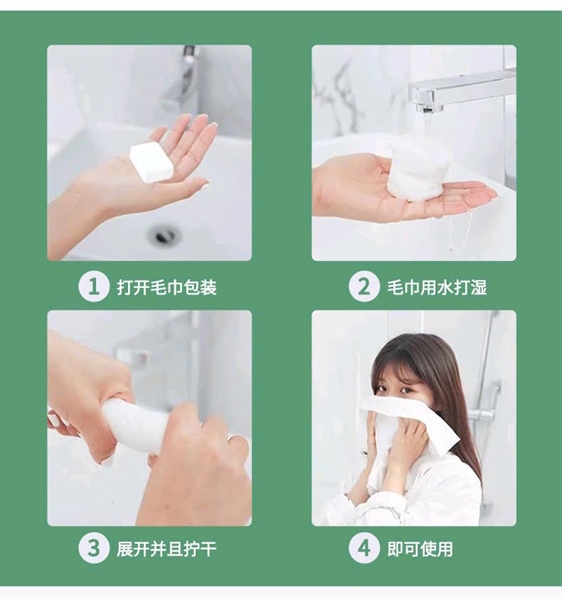 1 打开毛巾包装

2 毛巾用水打湿

3 展开并且拧干

4 即可使用