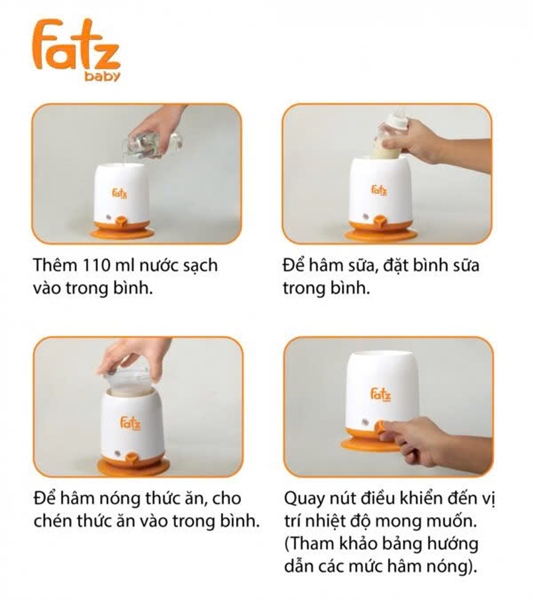 fatz
baby

fatz

Thêm 110 ml nước sạch vào trong bình.

fatz

Để hâm sữa, đặt bình sữa trong bình.

fatz

Để hâm nóng thức ăn, cho chén thức ăn vào trong bình.

fatz
baby

Quay nút điều khiển đến vị trí nhiệt độ mong muốn. (Tham khảo bảng hướng dẫn các mức hâm nóng).