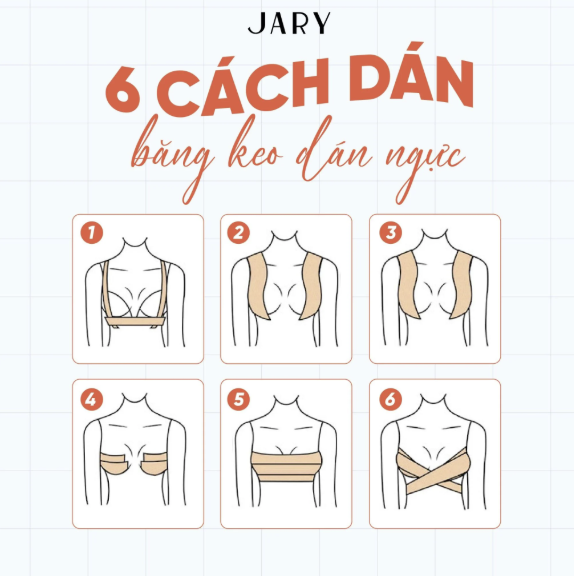 JARY

6 CÁCH DÁN

băng keo dán ngực

1

2

3

4

5

6