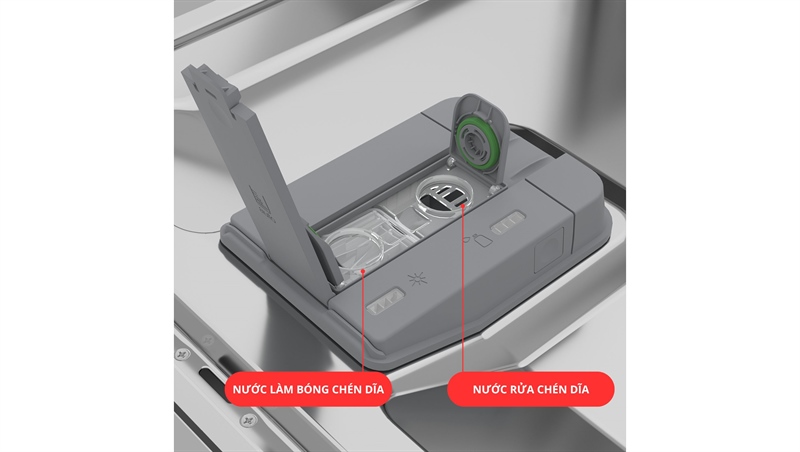 NƯỚC LÀM BÓNG CHÉN DĨA

NƯỚC RỬA CHÉN DĨA