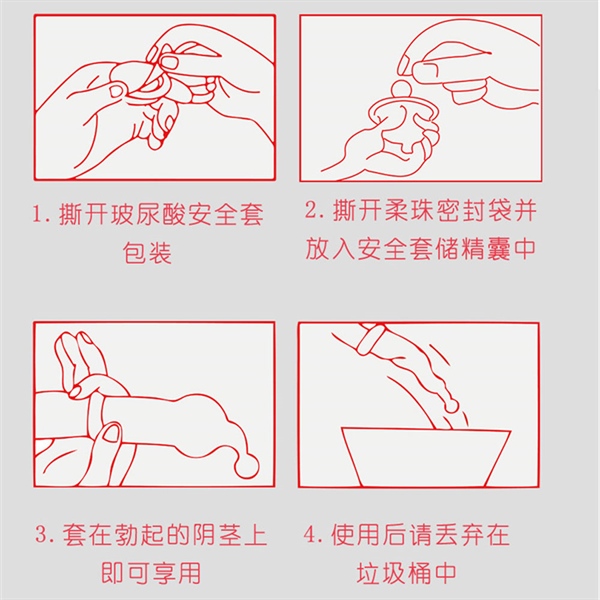 1. 撕开玻尿酸安全套包装

2. 撕开柔珠密封袋并放入安全套储精囊中

3. 套在勃起的阴茎上即可享用

4. 使用后请丢弃在垃圾桶中