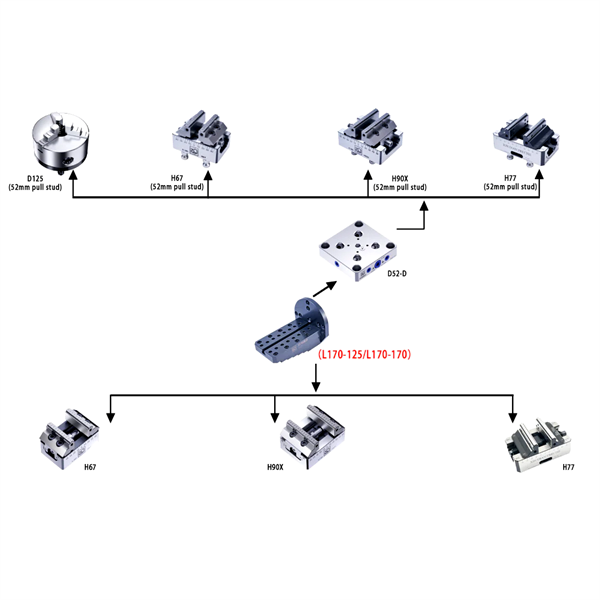 D125
(52mm pull stud)

H67
(52mm pull stud)

H90X
(52mm pull stud)

H77
(52mm pull stud)

D52-D

(L170-125/L170-170)

H67

H90X

H77