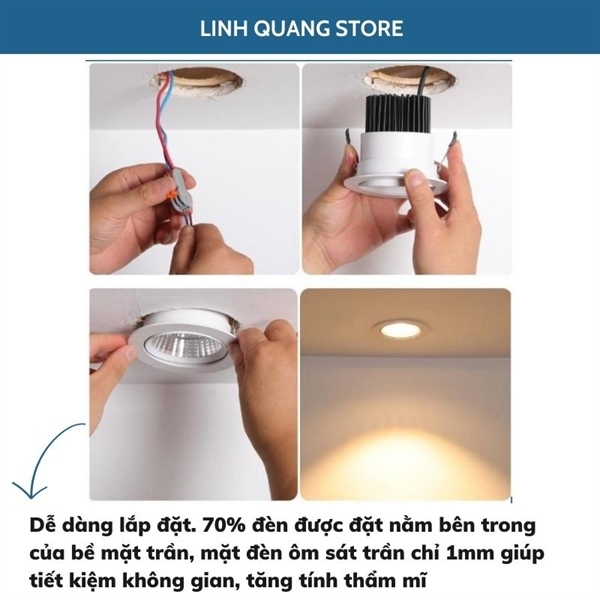 LINH QUANG STORE

Dễ dàng lắp đặt. 70% đèn được đặt nằm bên trong của bề mặt trần, mặt đèn ôm sát trần chỉ 1mm giúp tiết kiệm không gian, tăng tính thẩm mĩ