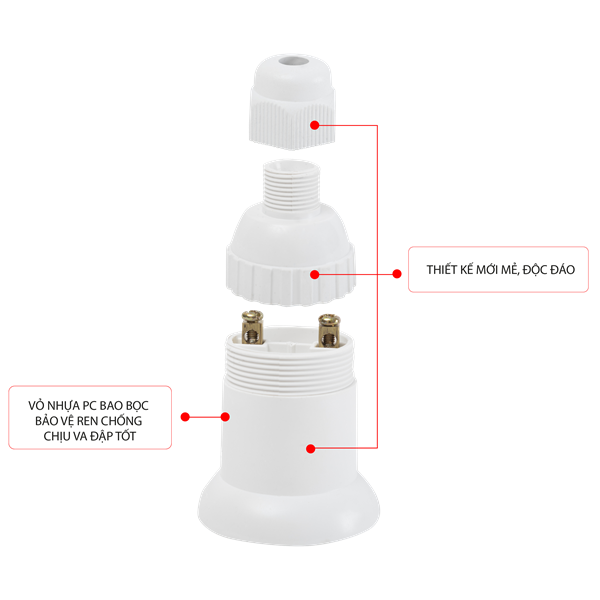 THIẾT KẾ MỚI MẺ, ĐỘC ĐÁO

VỎ NHỰA PC BAO BỌC BẢO VỆ REN CHỐNG CHỊU VA ĐẬP TỐT