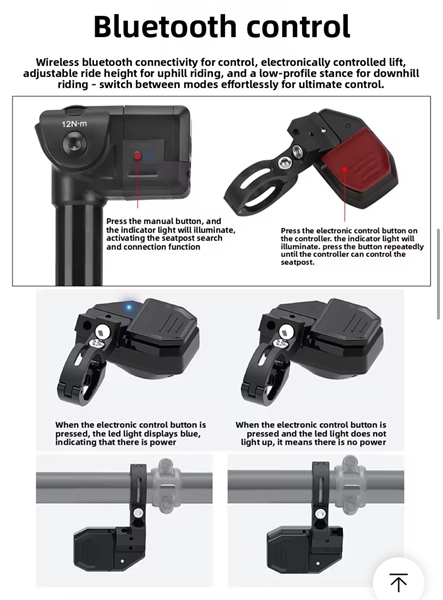 Bluetooth control

Wireless bluetooth connectivity for control, electronically controlled lift, adjustable ride height for uphill riding, and a low-profile stance for downhill riding - switch between modes effortlessly for ultimate control.

12N·m

Press the manual button, and the indicator light will illuminate, activating the seatpost search and connection function

Press the electronic control button on the controller. the indicator light will illuminate. press the button repeatedly until the controller can control the seatpost.

When the electronic control button is pressed, the led light displays blue, indicating that there is power

When the electronic control button is pressed and the led light does not light up, it means there is no power