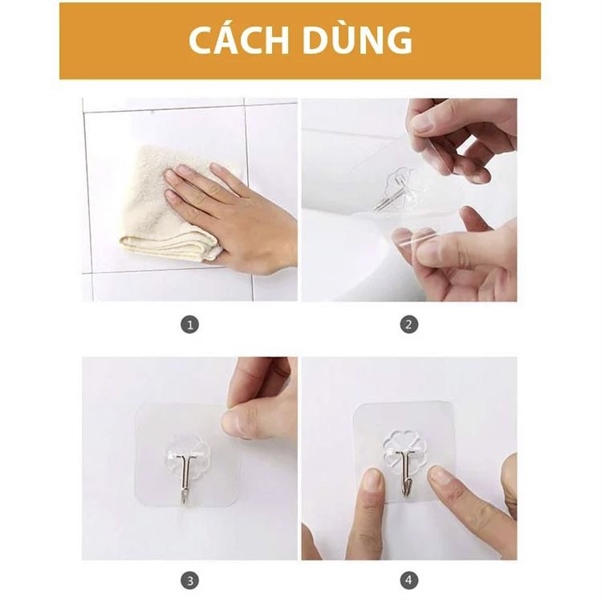 CÁCH DÙNG

1

2

3

4