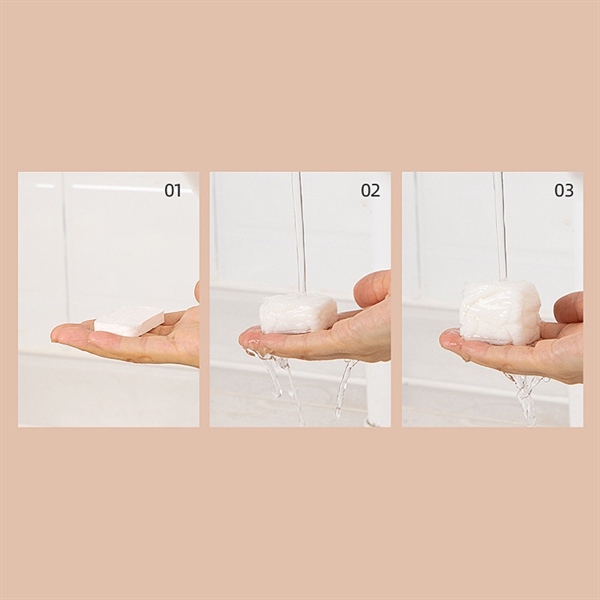 01

02

03