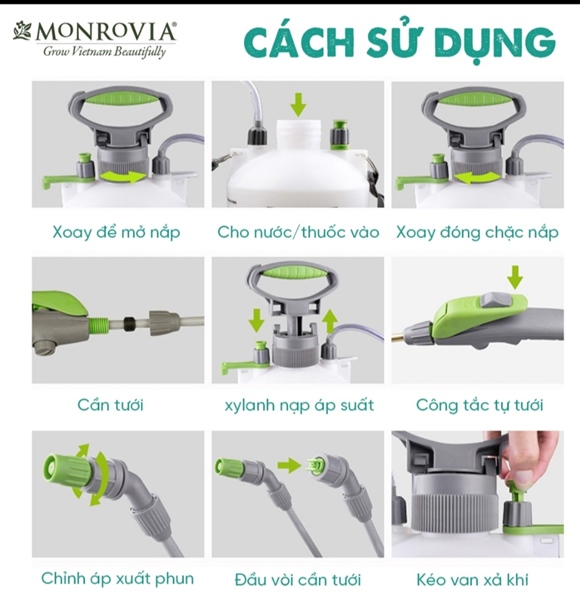 MONROVIA®
Grow Vietnam Beautifully

CÁCH SỬ DỤNG

Xoay để mở nắp

Cho nước/thuốc vào

Xoay đóng chặc nắp

Cần tưới

xylanh nạp áp suất

Công tắc tự tưới

Chỉnh áp xuất phun

Đầu vòi cần tưới

Kéo van xả khí