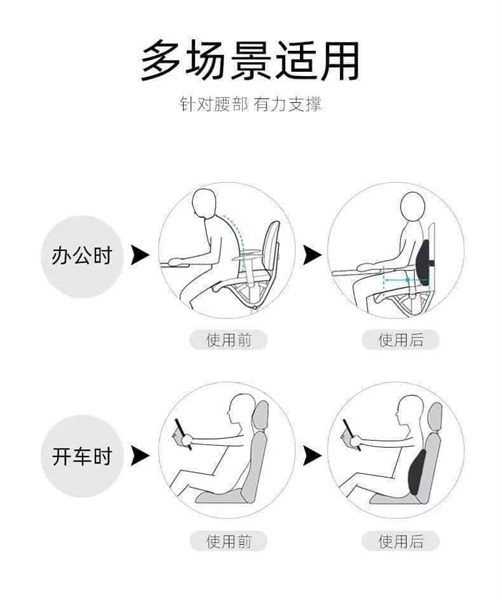 多场景适用

针对腰部 有力支撑

办公时

使用前

使用后

开车时

使用前

使用后