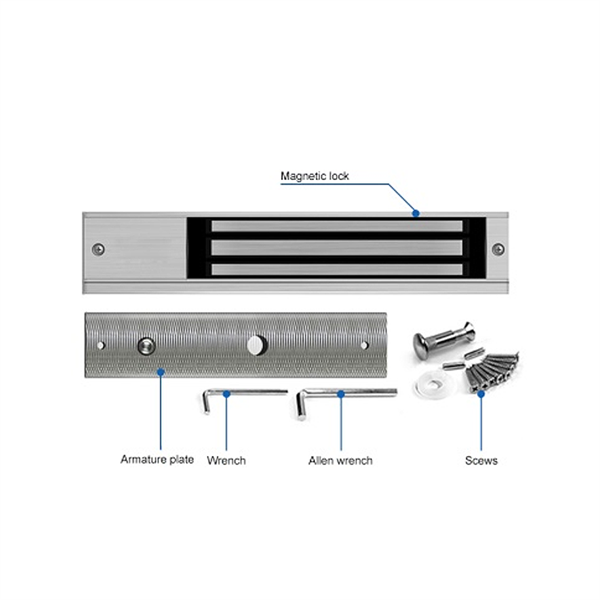 Magnetic lock

Armature plate

Wrench

Allen wrench

Scews