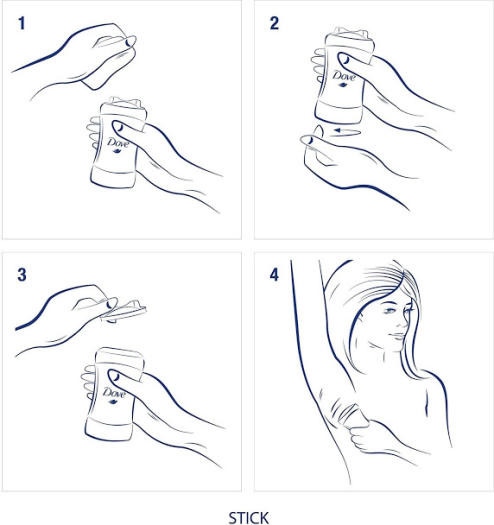 1

Dove

2

Dove

3

Dove

4

STICK