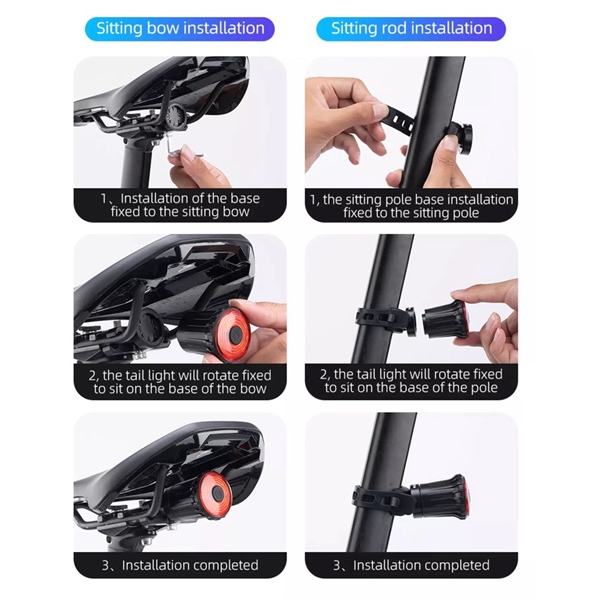 Sitting bow installation

1、Installation of the base fixed to the sitting bow

2, the tail light will rotate fixed to sit on the base of the bow

3、Installation completed

Sitting rod installation

1, the sitting pole base installation fixed to the sitting pole

2, the tail light will rotate fixed to sit on the base of the pole

3、Installation completed